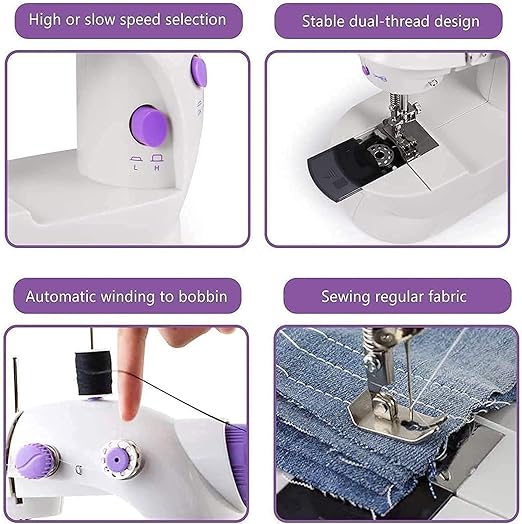 High or slow speed selection

L H

Stable dual-thread design

Automatic winding to bobbin

Sewing regular fabric